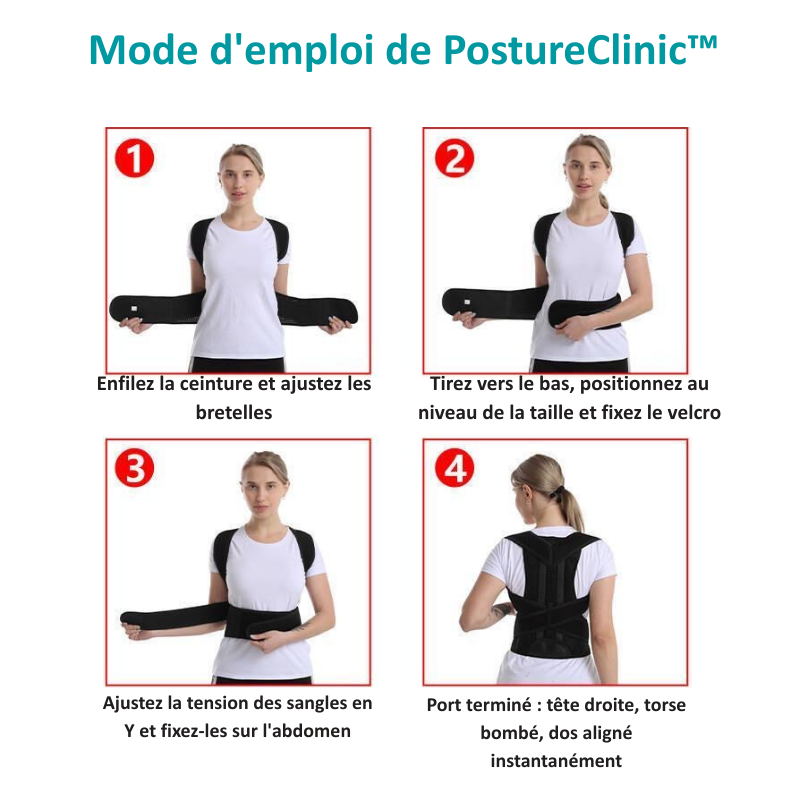 Mode d'emploi de PostureClinic™

1

Enfilez la ceinture et ajustez les bretelles

2

Tirez vers le bas, positionnez au niveau de la taille et fixez le velcro

3

Ajustez la tension des sangles en Y et fixez-les sur l'abdomen

4

Port terminé : tête droite, torse bombé, dos aligné instantanément